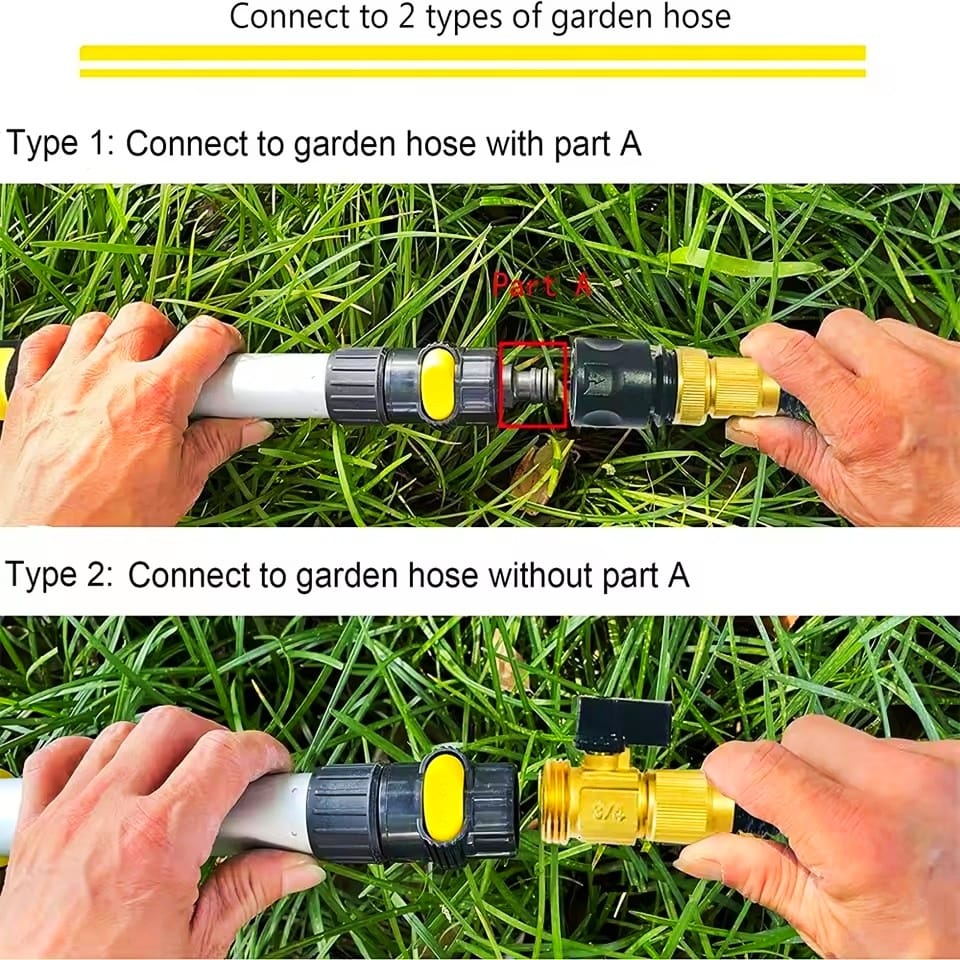 Connect to 2 types of garden hose

Type 1: Connect to garden hose with part A

Part A

Type 2: Connect to garden hose without part A

3/4