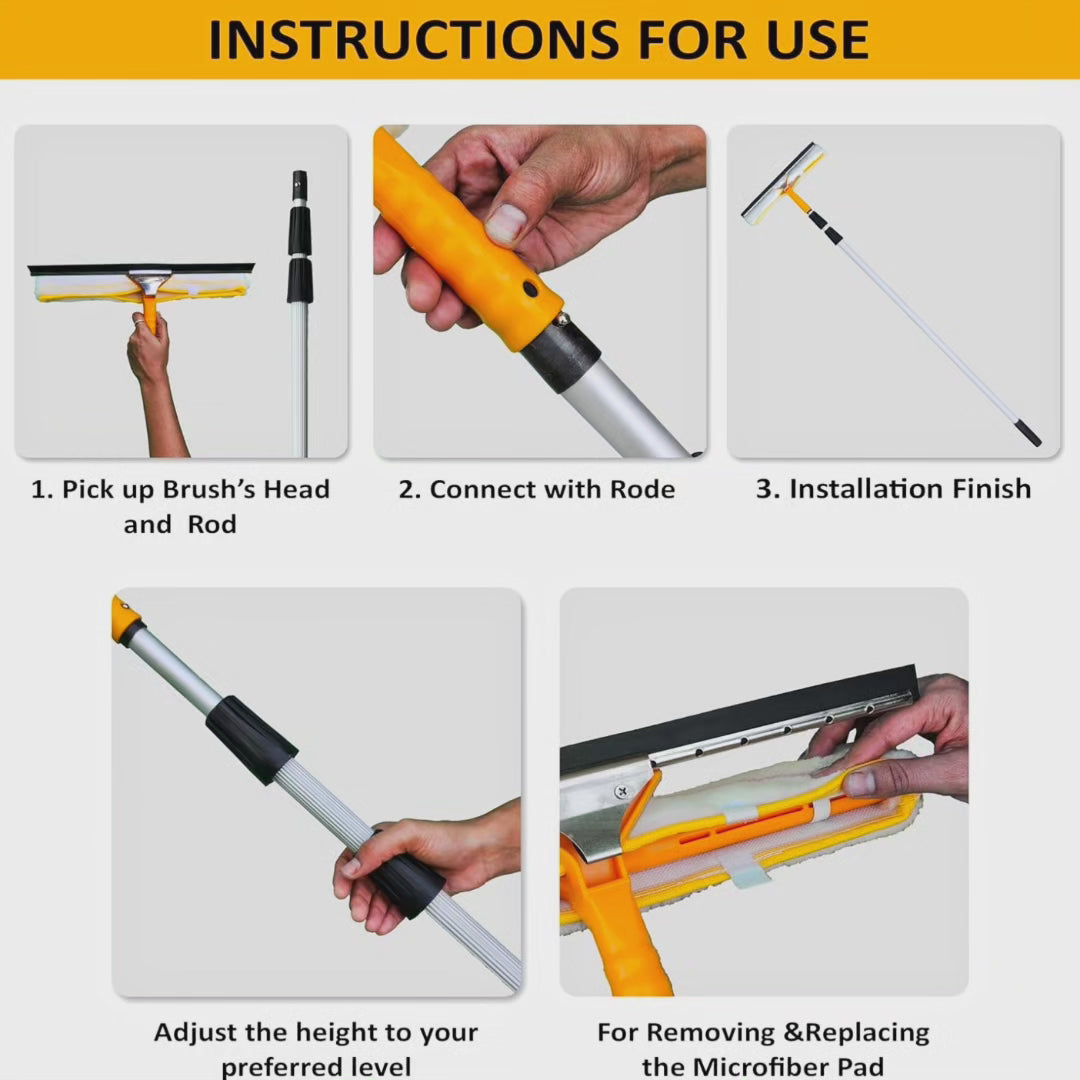 INSTRUCTIONS FOR USE

1. Pick up Brush's Head and Rod

2. Connect with Rode

3. Installation Finish

Adjust the height to your preferred level

For Removing &Replacing the Microfiber Pad